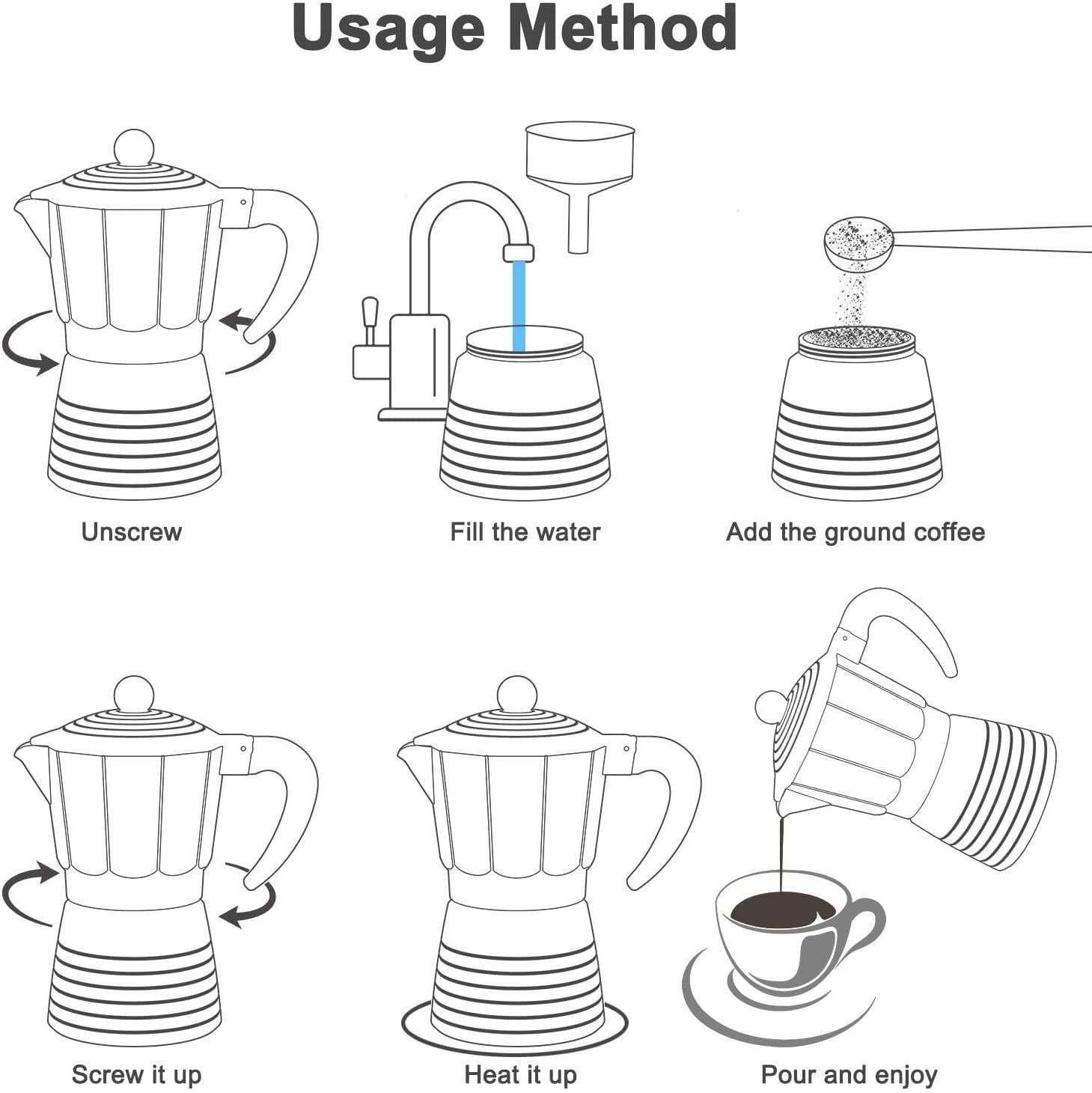 Usage Method

Unscrew

Fill the water

Add the ground coffee

Screw it up

Heat it up

Pour and enjoy