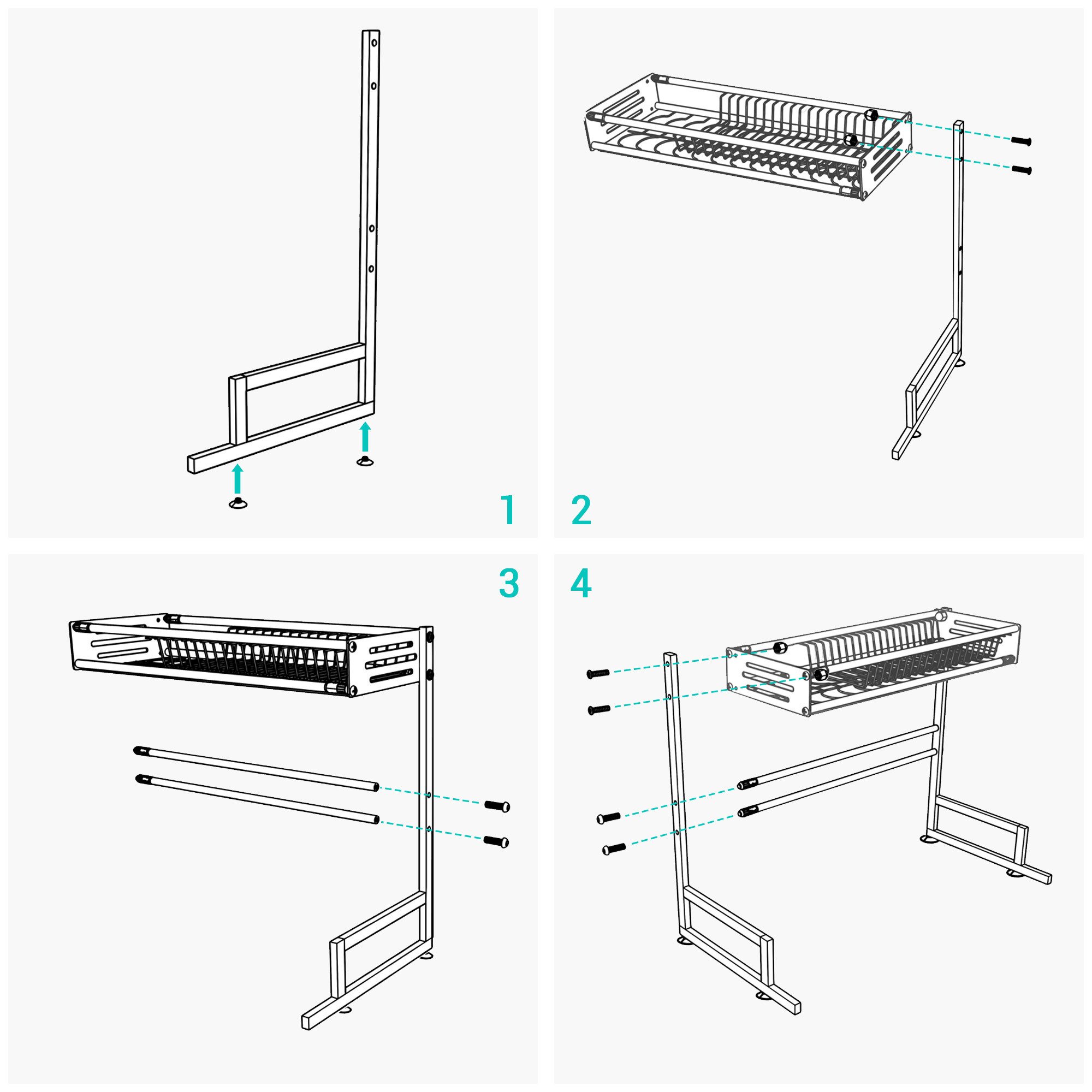 1

2

3

4